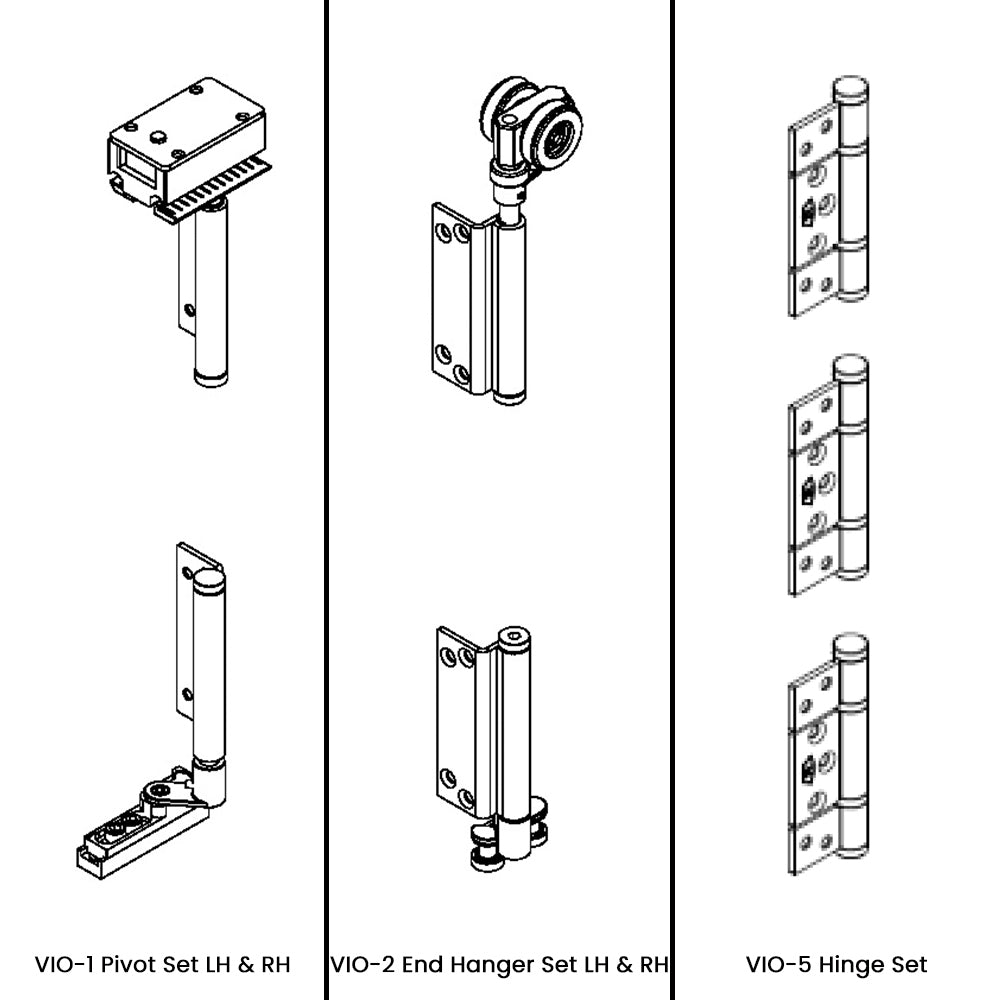 VIO-1 Pivot Set LH & RH

VIO-2 End Hanger Set LH & RH

VIO-5 Hinge Set