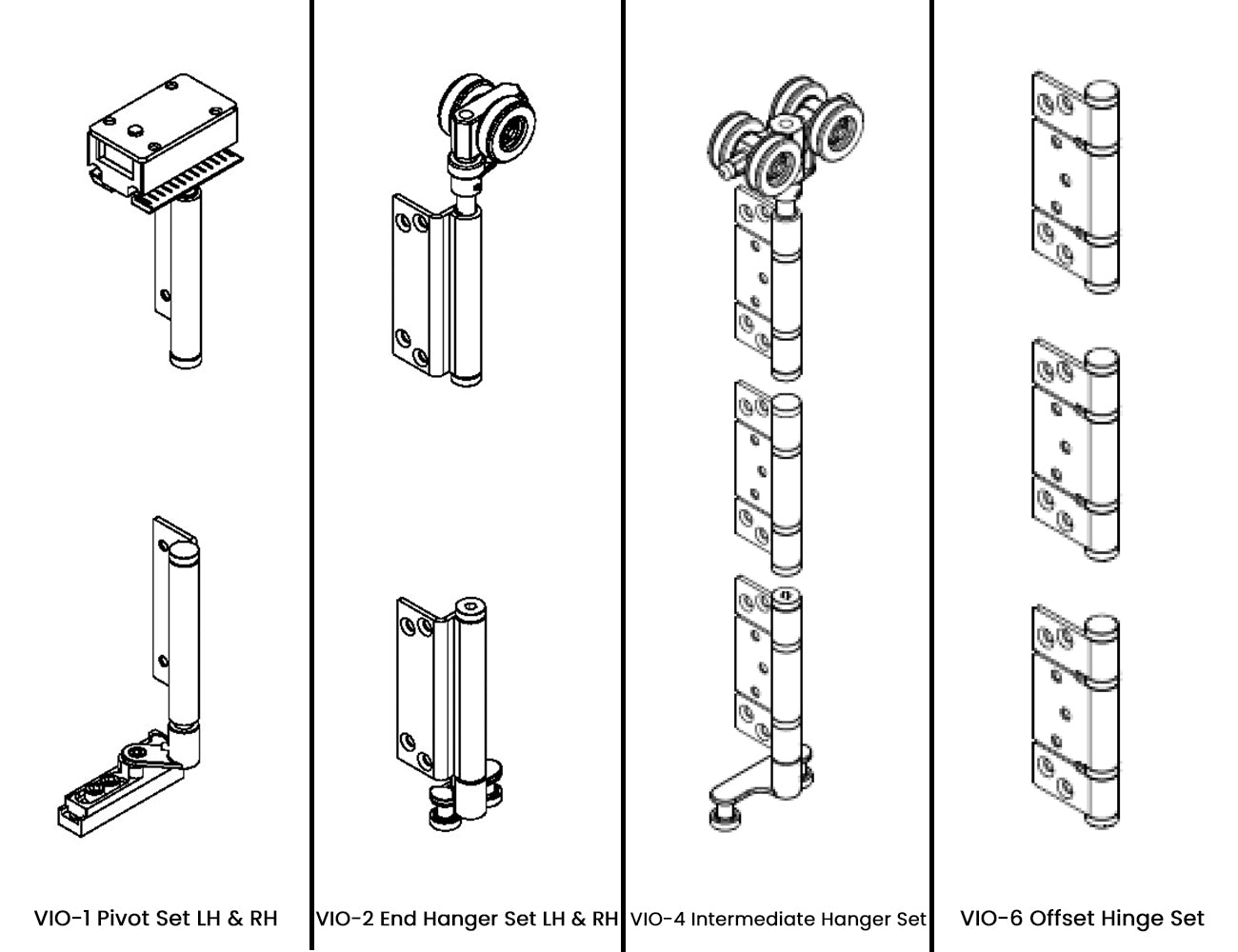 VIO-1 Pivot Set LH & RH

VIO-2 End Hanger Set LH & RH

VIO-4 Intermediate Hanger Set

VIO-6 Offset Hinge Set