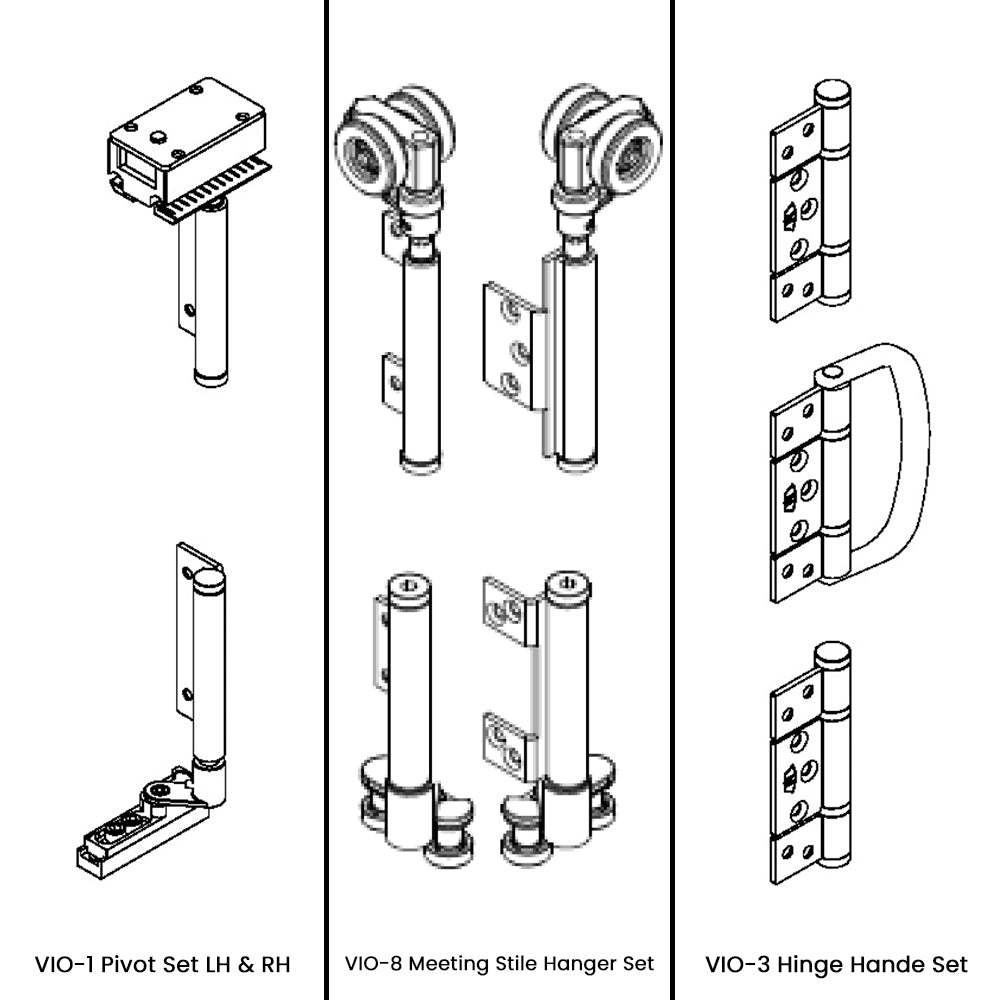 VIO-1 Pivot Set LH & RH

VIO-8 Meeting Stile Hanger Set

VIO-3 Hinge Hande Set