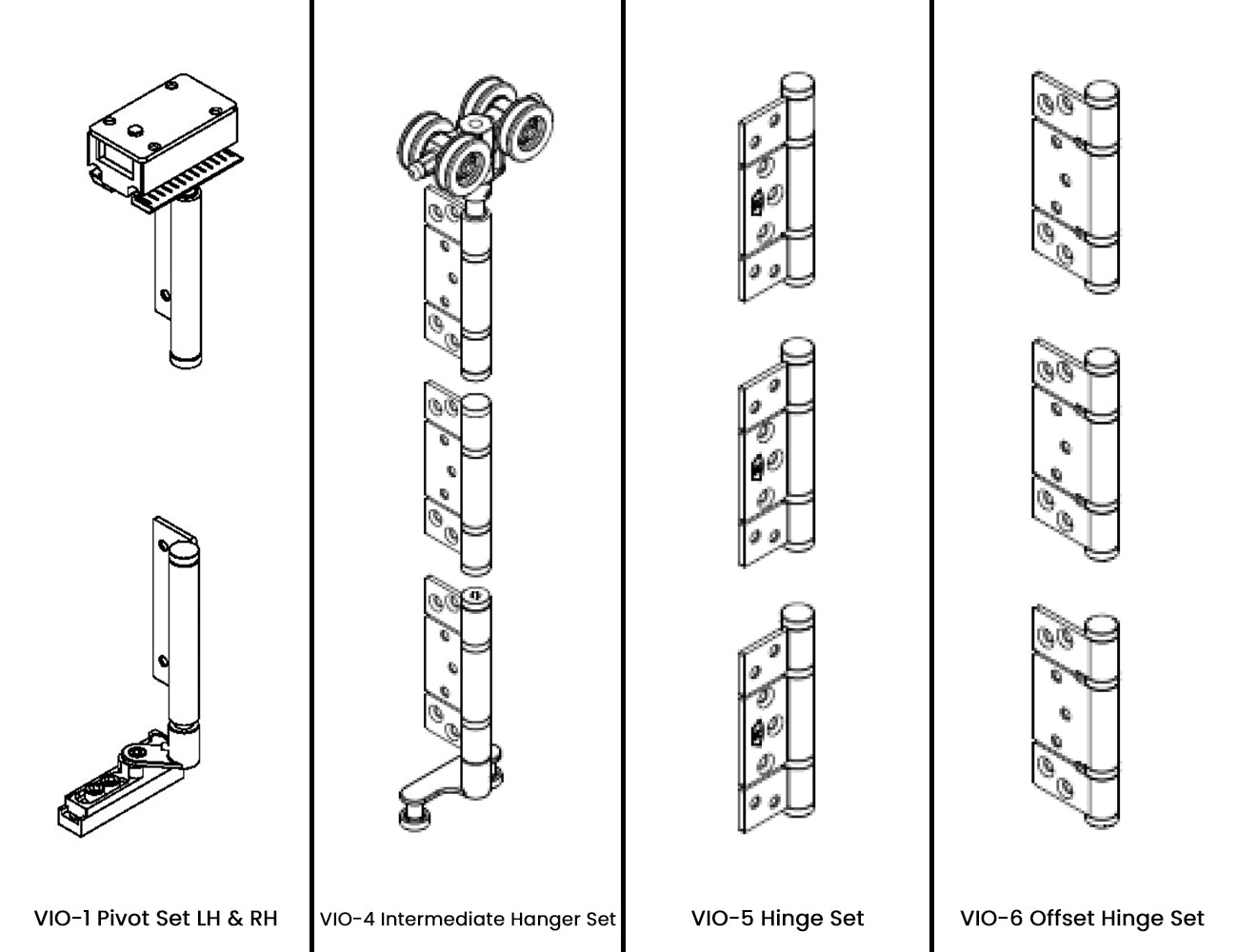 VIO-1 Pivot Set LH & RH

VIO-4 Intermediate Hanger Set

VIO-5 Hinge Set

VIO-6 Offset Hinge Set