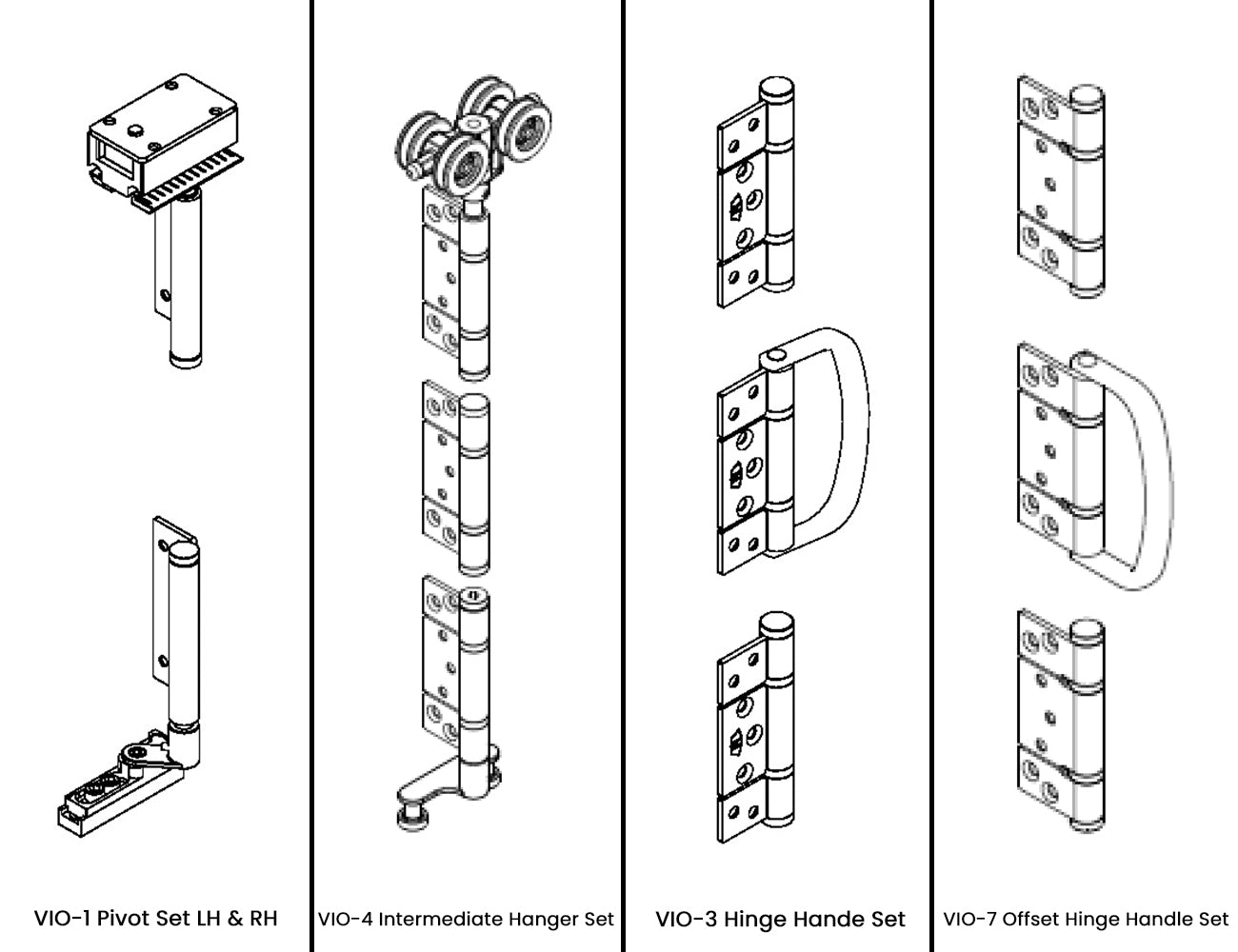 VIO-1 Pivot Set LH & RH

VIO-4 Intermediate Hanger Set

VIO-3 Hinge Hande Set

VIO-7 Offset Hinge Handle Set