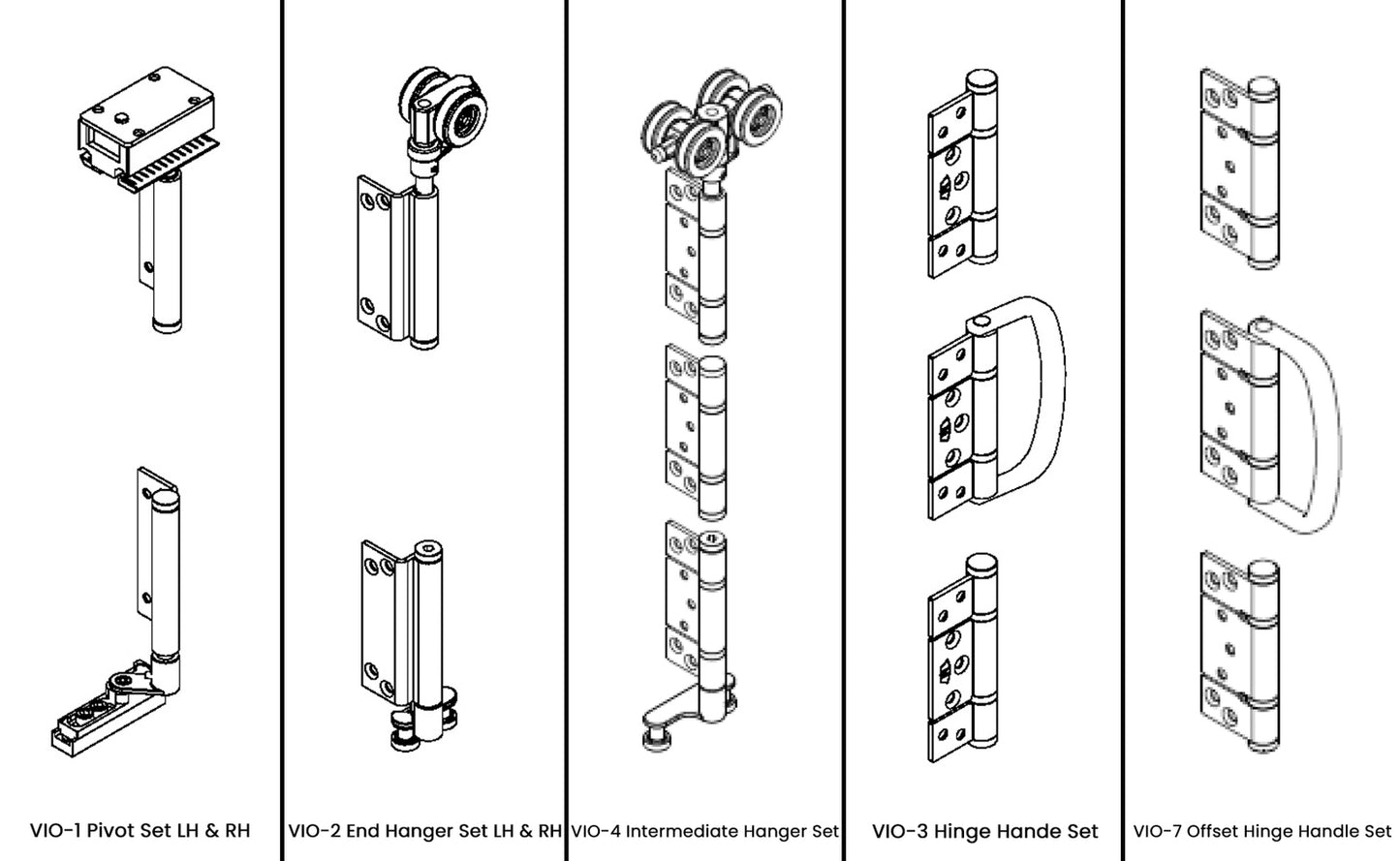 VIO-1 Pivot Set LH & RH

VIO-2 End Hanger Set LH & RH

VIO-4 Intermediate Hanger Set

VIO-3 Hinge Hande Set

VIO-7 Offset Hinge Handle Set