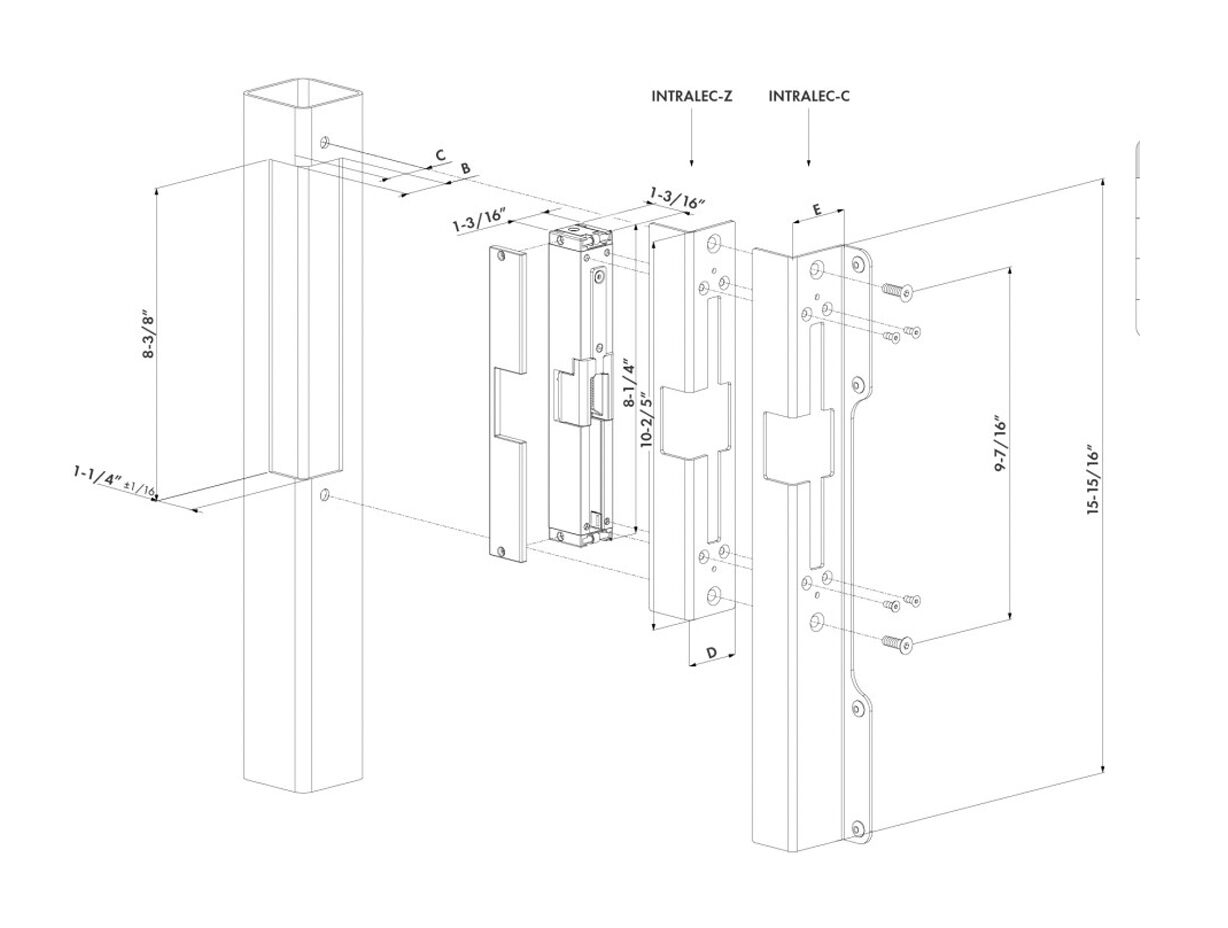 INTRALEC-Z
INTRALEC-C
C
B
1-3/16"
1-3/16"
E
8-3/8"
8-1/4"
10-2/5"
9-7/16"
15-15/16"
1-1/4" ±1/16
D