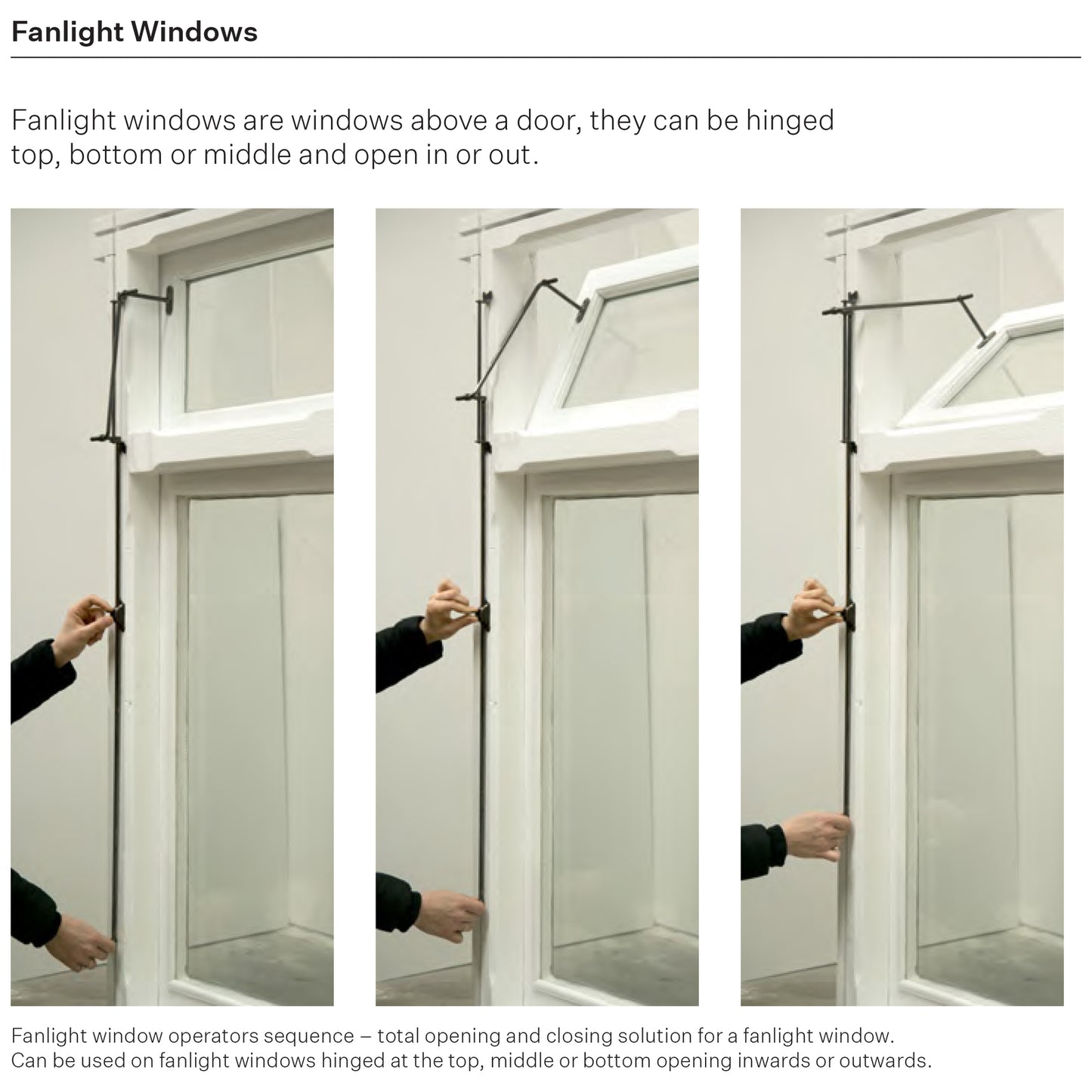 Fanlight Windows

Fanlight windows are windows above a door, they can be hinged top, bottom or middle and open in or out.

Fanlight window operators sequence – total opening and closing solution for a fanlight window.
Can be used on fanlight windows hinged at the top, middle or bottom opening inwards or outwards.