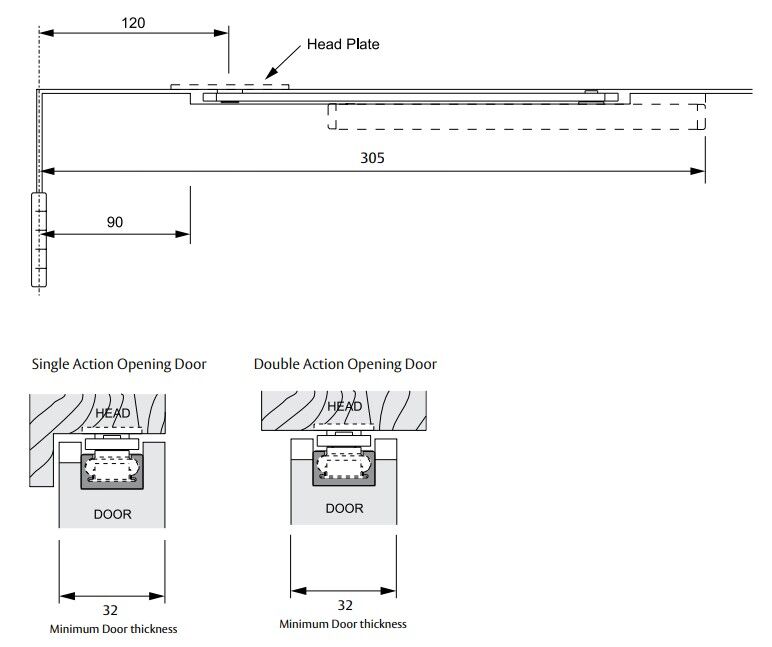 120

Head Plate

305

90

Single Action Opening Door

HEAD

DOOR

32

Minimum Door thickness

Double Action Opening Door

HEAD

DOOR

32

Minimum Door thickness