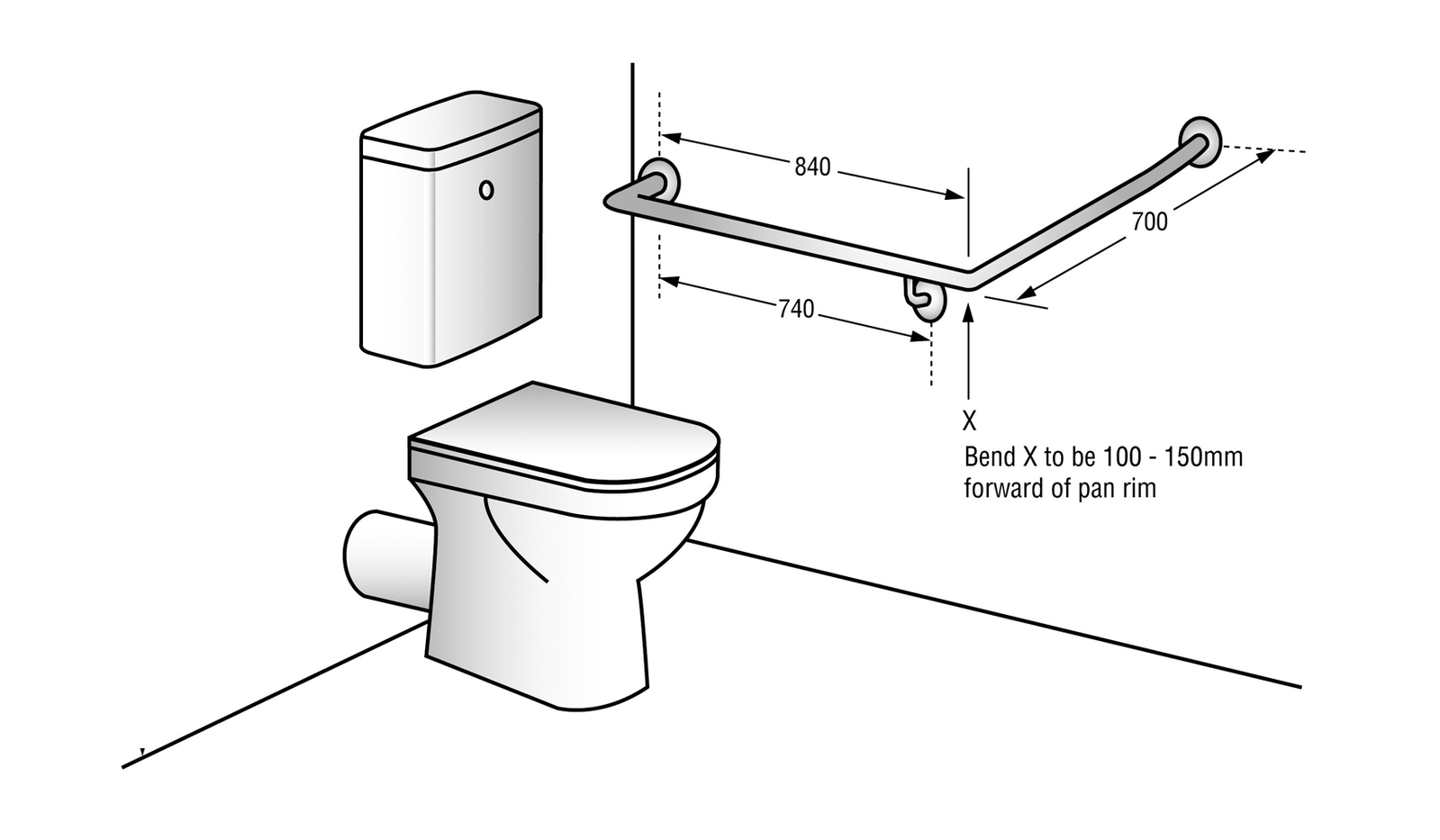 840

700

740

X
Bend X to be 100 - 150mm forward of pan rim