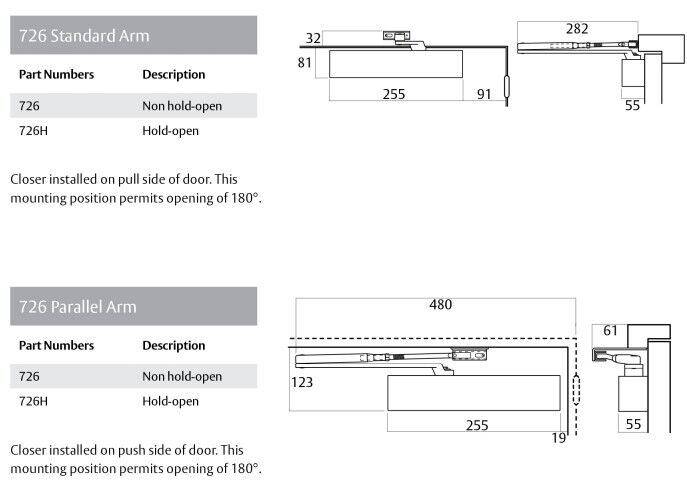 726 Standard Arm

| Part Numbers | Description |
|---|---|
| 726 | Non hold-open |
| 726H | Hold-open |

Closer installed on pull side of door. This mounting position permits opening of 180°.

32
81
255
91
282
55

726 Parallel Arm

| Part Numbers | Description |
|---|---|
| 726 | Non hold-open |
| 726H | Hold-open |

Closer installed on push side of door. This mounting position permits opening of 180°.

480
123
255
19
61
55