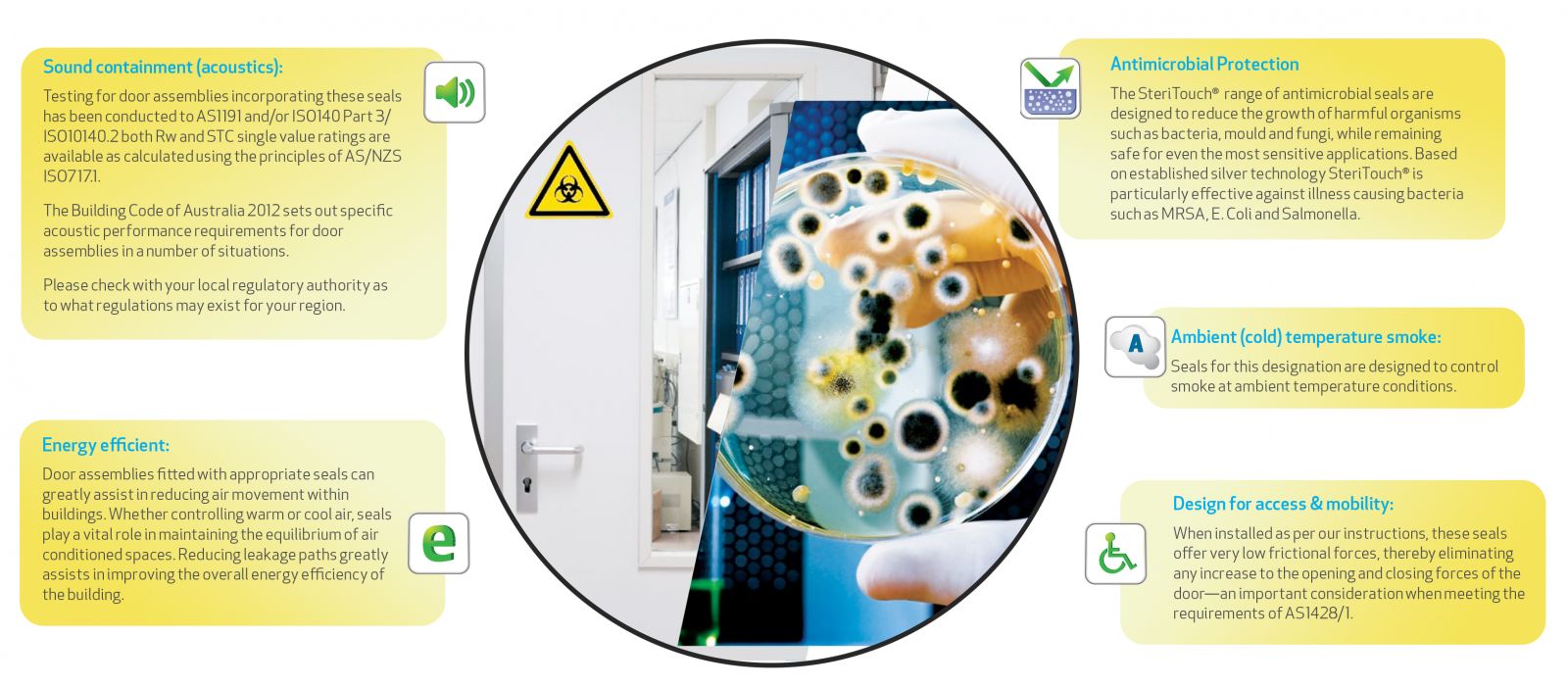 Sound containment (acoustics):

Testing for door assemblies incorporating these seals has been conducted to AS1191 and/or ISO140 Part 3/ ISO10140.2 both Rw and STC single value ratings are available as calculated using the principles of AS/NZS ISO717.1.

The Building Code of Australia 2012 sets out specific acoustic performance requirements for door assemblies in a number of situations.

Please check with your local regulatory authority as to what regulations may exist for your region.

Energy efficient:

Door assemblies fitted with appropriate seals can greatly assist in reducing air movement within buildings. Whether controlling warm or cool air, seals play a vital role in maintaining the equilibrium of air conditioned spaces. Reducing leakage paths greatly assists in improving the overall energy efficiency of the building.

e

Antimicrobial Protection

The SteriTouch® range of antimicrobial seals are designed to reduce the growth of harmful organisms such as bacteria, mould and fungi, while remaining safe for even the most sensitive applications. Based on established silver technology SteriTouch® is particularly effective against illness causing bacteria such as MRSA, E. Coli and Salmonella.

A

Ambient (cold) temperature smoke:

Seals for this designation are designed to control smoke at ambient temperature conditions.

Design for access & mobility:

When installed as per our instructions, these seals offer very low frictional forces, thereby eliminating any increase to the opening and closing forces of the door—an important consideration when meeting the requirements of AS1428/1.