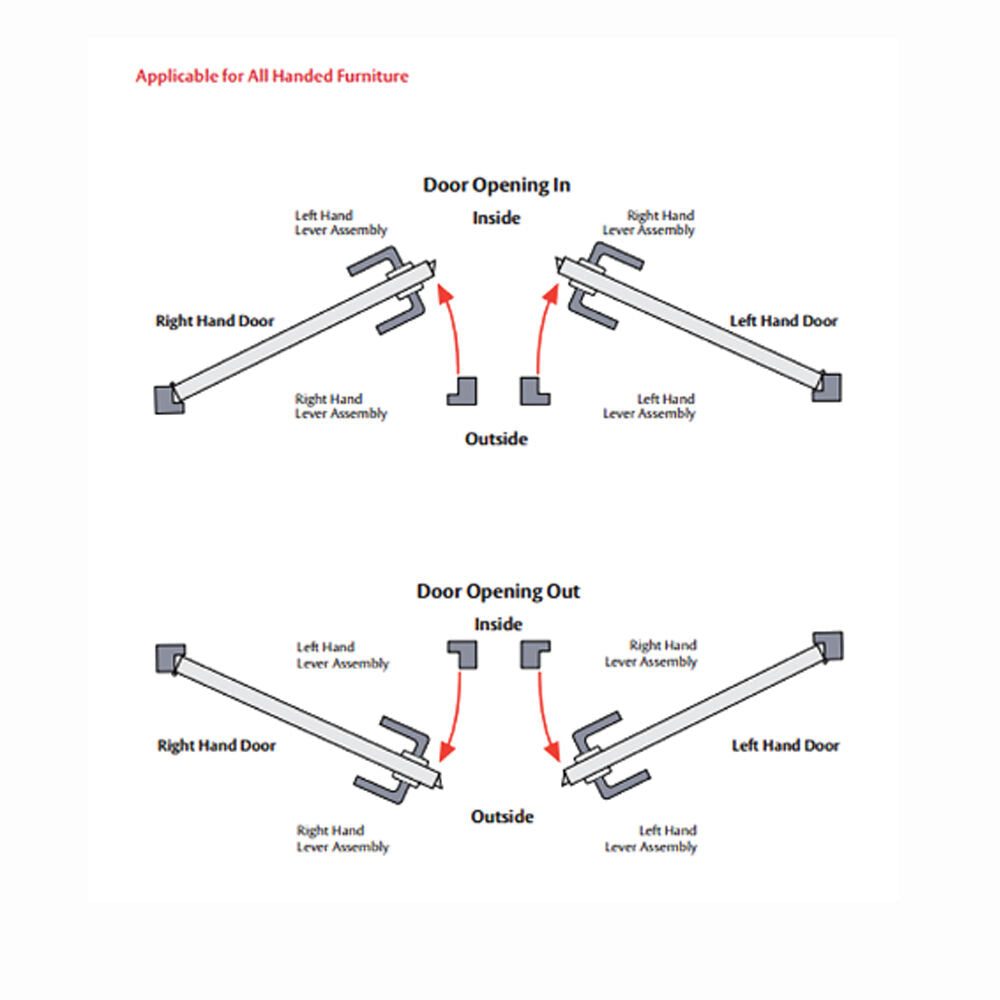 Applicable for All Handed Furniture

Door Opening In

Inside

Left Hand Lever Assembly

Right Hand Lever Assembly

Right Hand Door

Left Hand Door

Right Hand Lever Assembly

Left Hand Lever Assembly

Outside

Door Opening Out

Inside

Left Hand Lever Assembly

Right Hand Lever Assembly

Right Hand Door

Left Hand Door

Outside

Right Hand Lever Assembly

Left Hand Lever Assembly