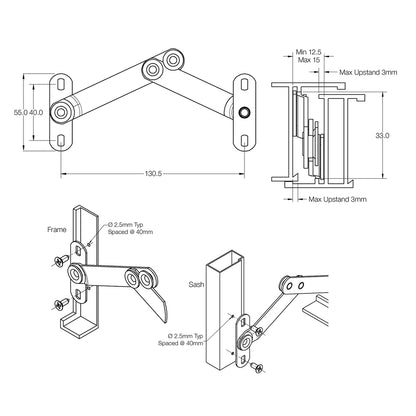 55.0 40.0

130.5

Min 12.5
Max 15

Max Upstand 3mm

33.0

Max Upstand 3mm

Frame

Ø 2.5mm Typ
Spaced @ 40mm

Sash

Ø 2.5mm Typ
Spaced @ 40mm