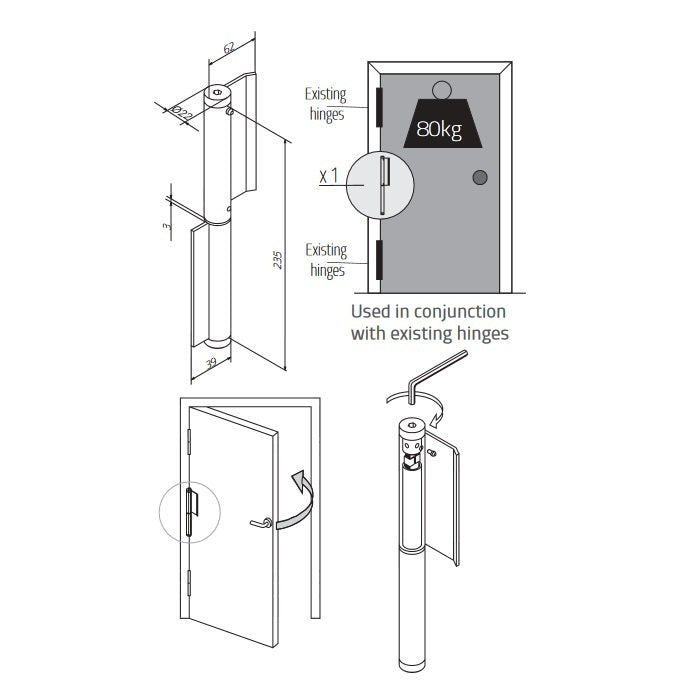 62

Ø22

3

235

39

Existing hinges

80kg

X 1

Existing hinges

Used in conjunction with existing hinges