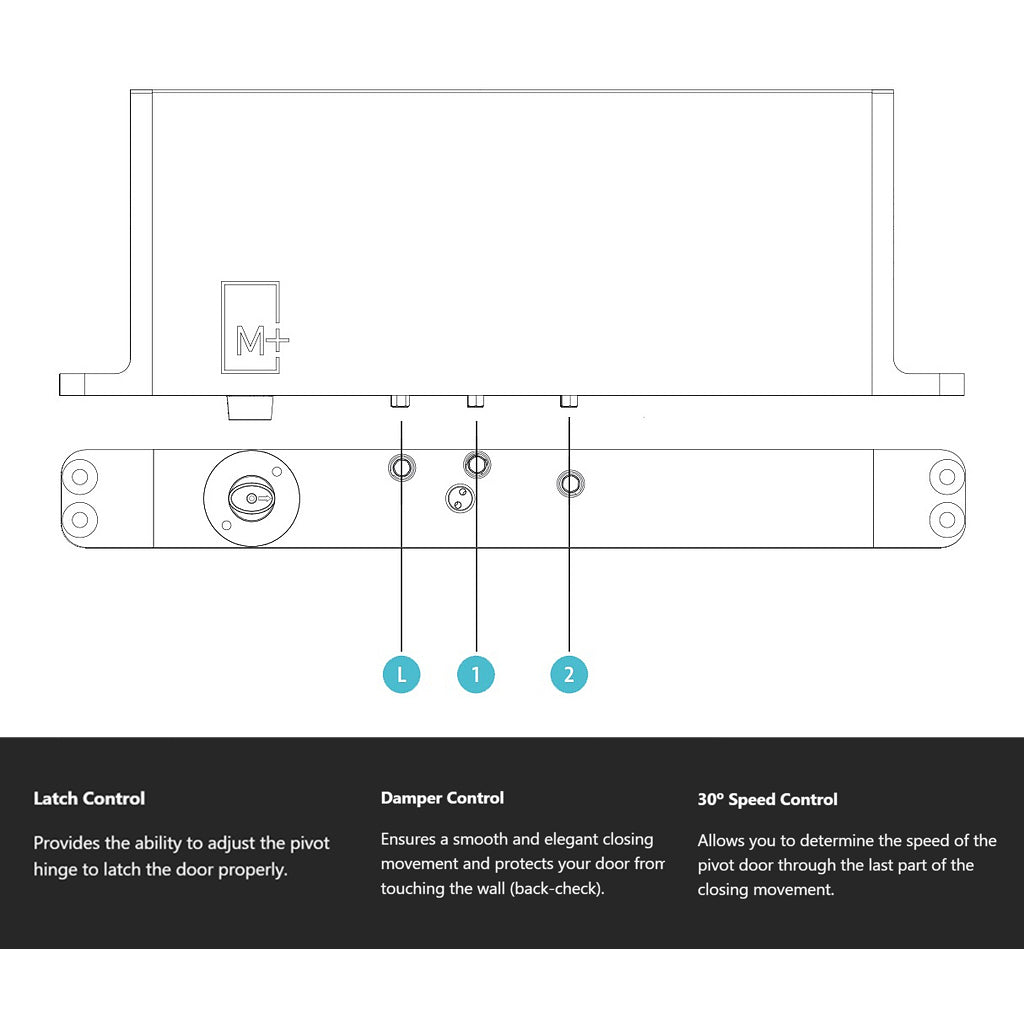 M+

L

1

2

Latch Control

Provides the ability to adjust the pivot hinge to latch the door properly.

Damper Control

Ensures a smooth and elegant closing movement and protects your door from touching the wall (back-check).

30º Speed Control

Allows you to determine the speed of the pivot door through the last part of the closing movement.