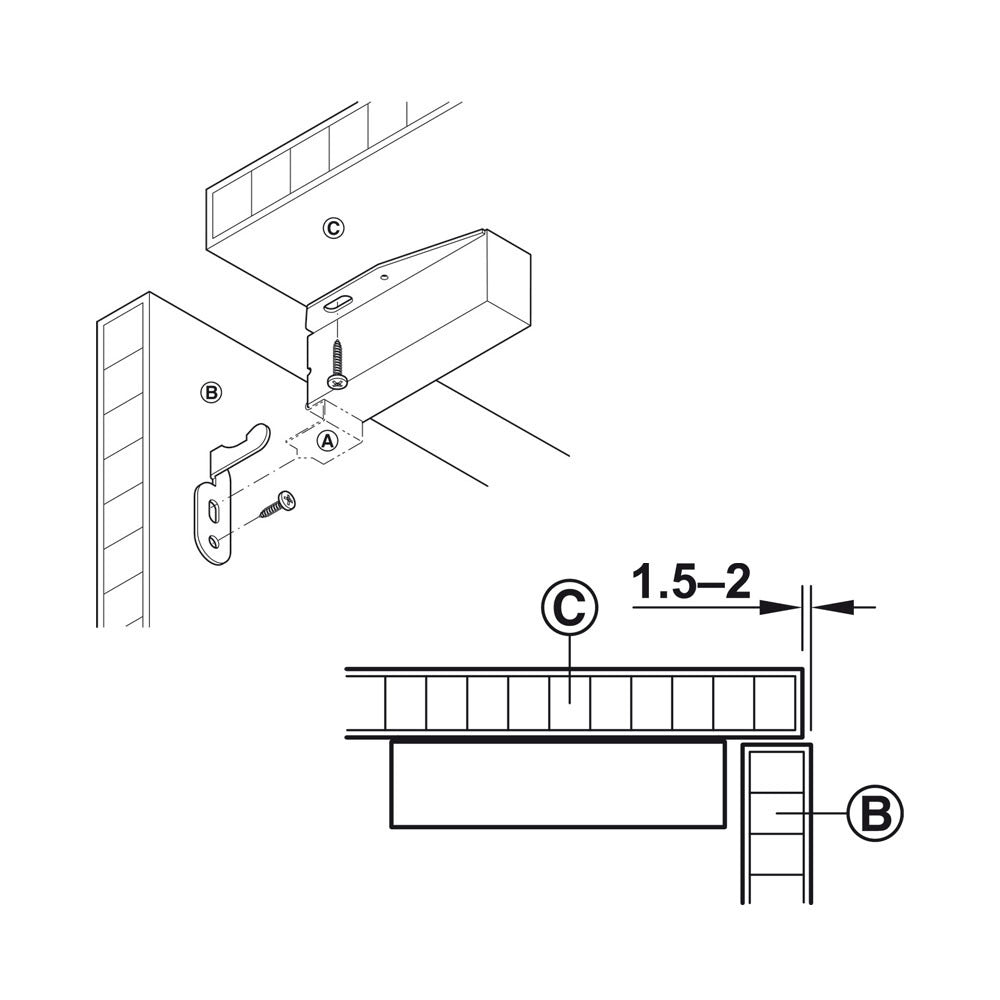 C

B

A

1.5–2

C

B