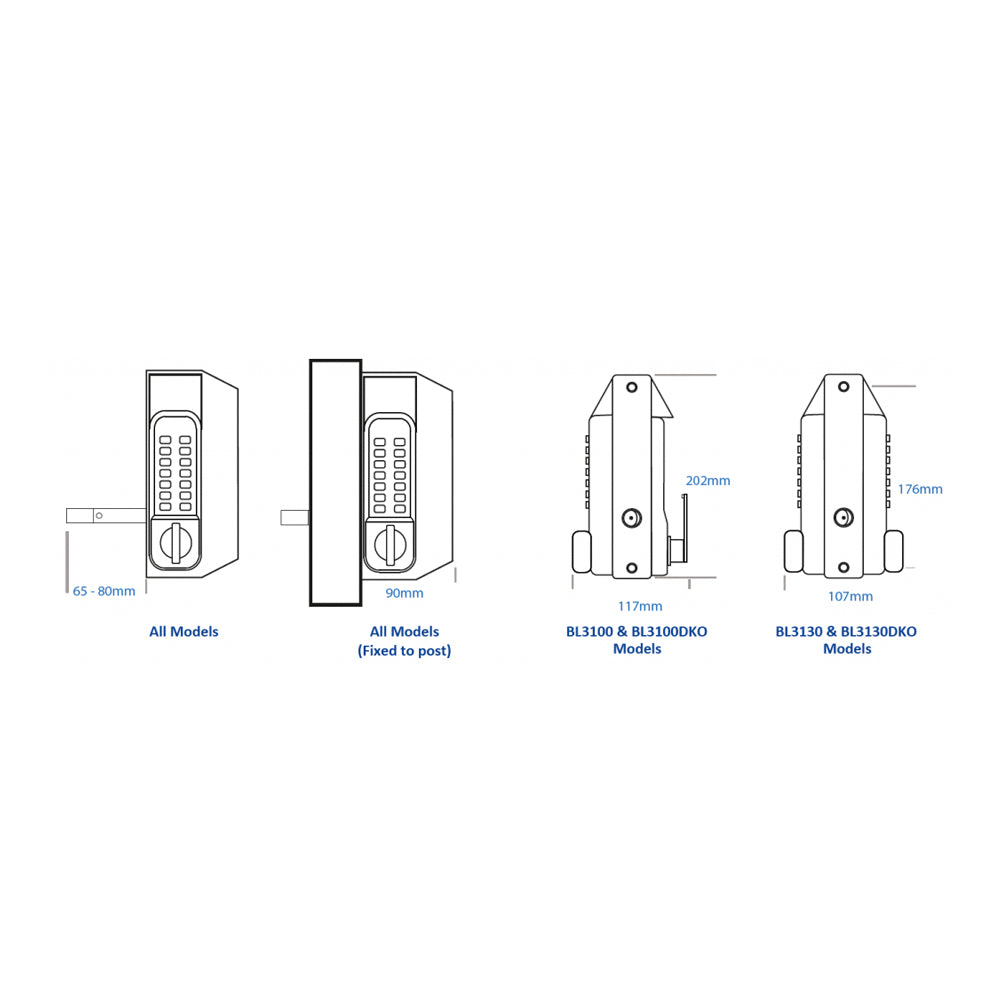 65 - 80mm

All Models

90mm

All Models
(Fixed to post)

202mm

117mm

BL3100 & BL3100DKO
Models

176mm

107mm

BL3130 & BL3130DKO
Models