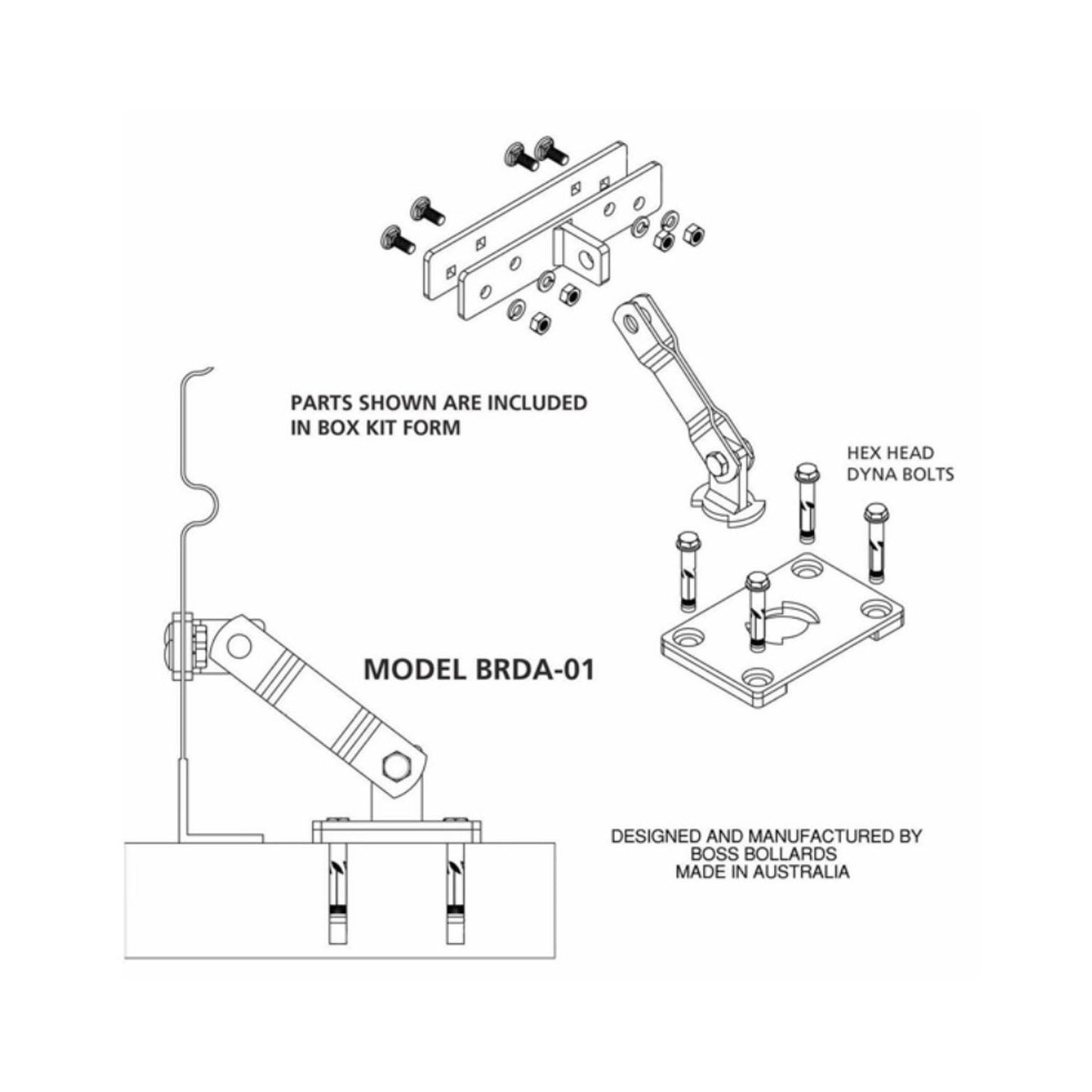 PARTS SHOWN ARE INCLUDED
IN BOX KIT FORM

HEX HEAD
DYNA BOLTS

MODEL BRDA-01

DESIGNED AND MANUFACTURED BY
BOSS BOLLARDS
MADE IN AUSTRALIA