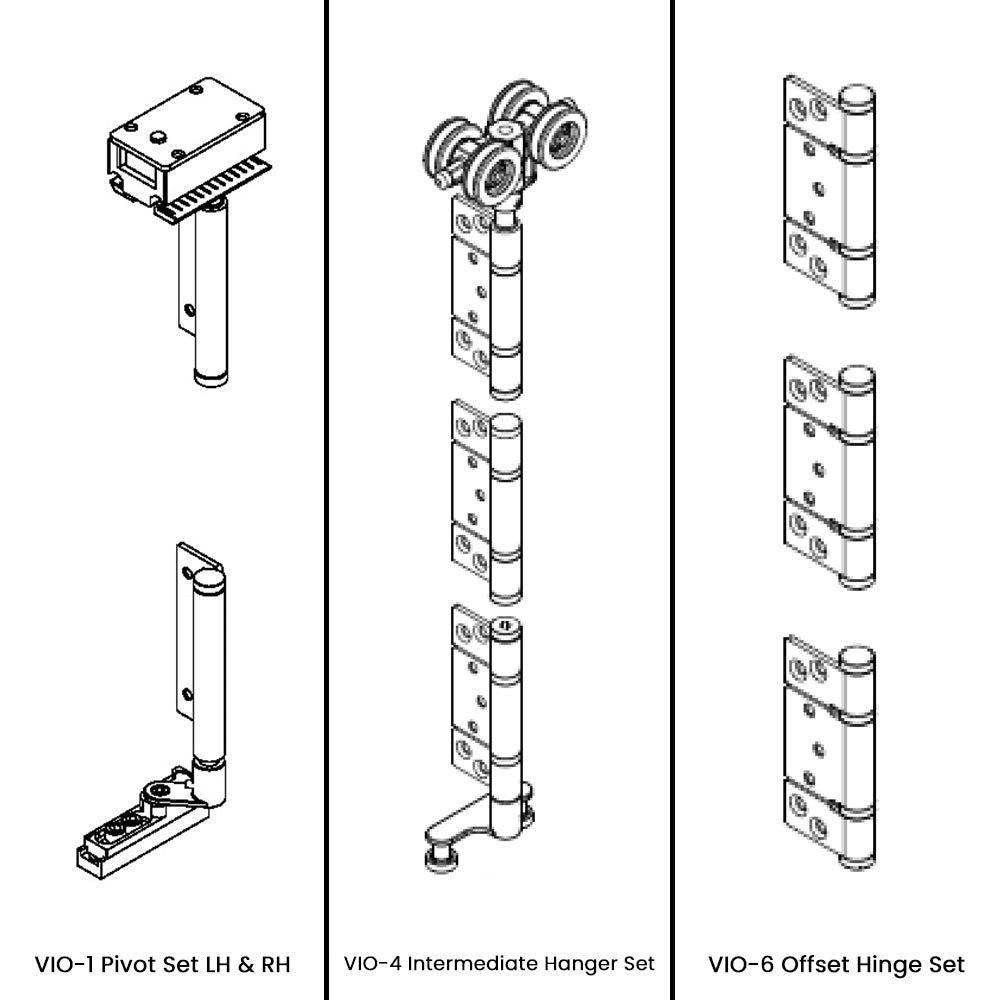 VIO-1 Pivot Set LH & RH

VIO-4 Intermediate Hanger Set

VIO-6 Offset Hinge Set