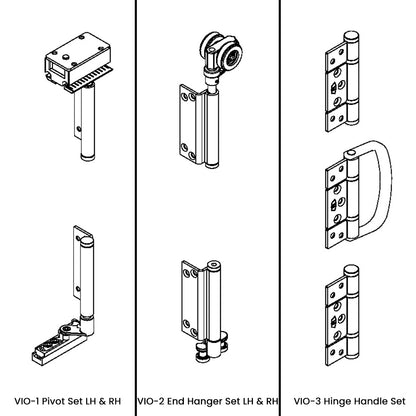 VIO-1 Pivot Set LH & RH

VIO-2 End Hanger Set LH & RH

VIO-3 Hinge Handle Set