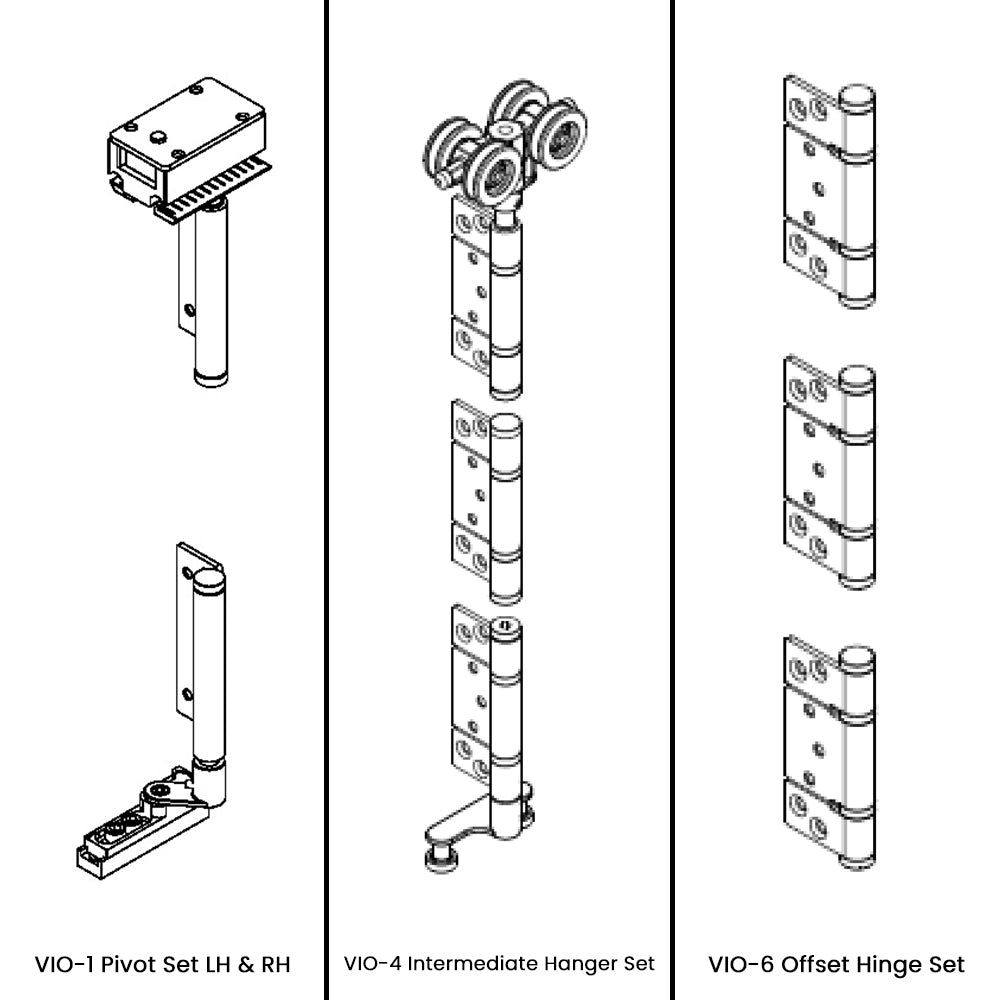 VIO-1 Pivot Set LH & RH

VIO-4 Intermediate Hanger Set

VIO-6 Offset Hinge Set