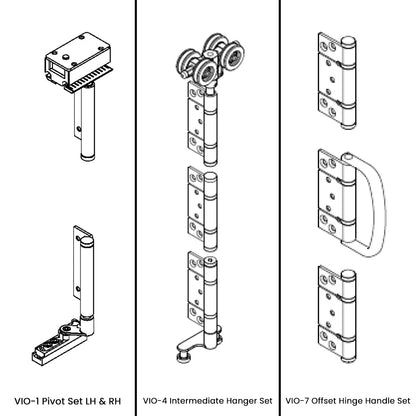 VIO-1 Pivot Set LH & RH

VIO-4 Intermediate Hanger Set

VIO-7 Offset Hinge Handle Set