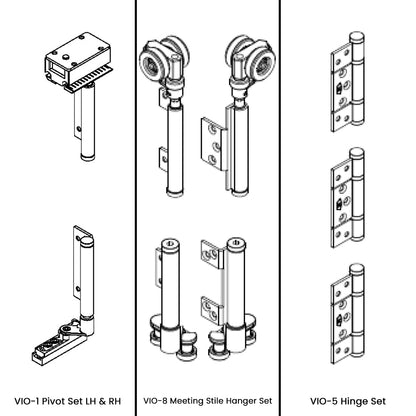 VIO-1 Pivot Set LH & RH

VIO-8 Meeting Stile Hanger Set

VIO-5 Hinge Set