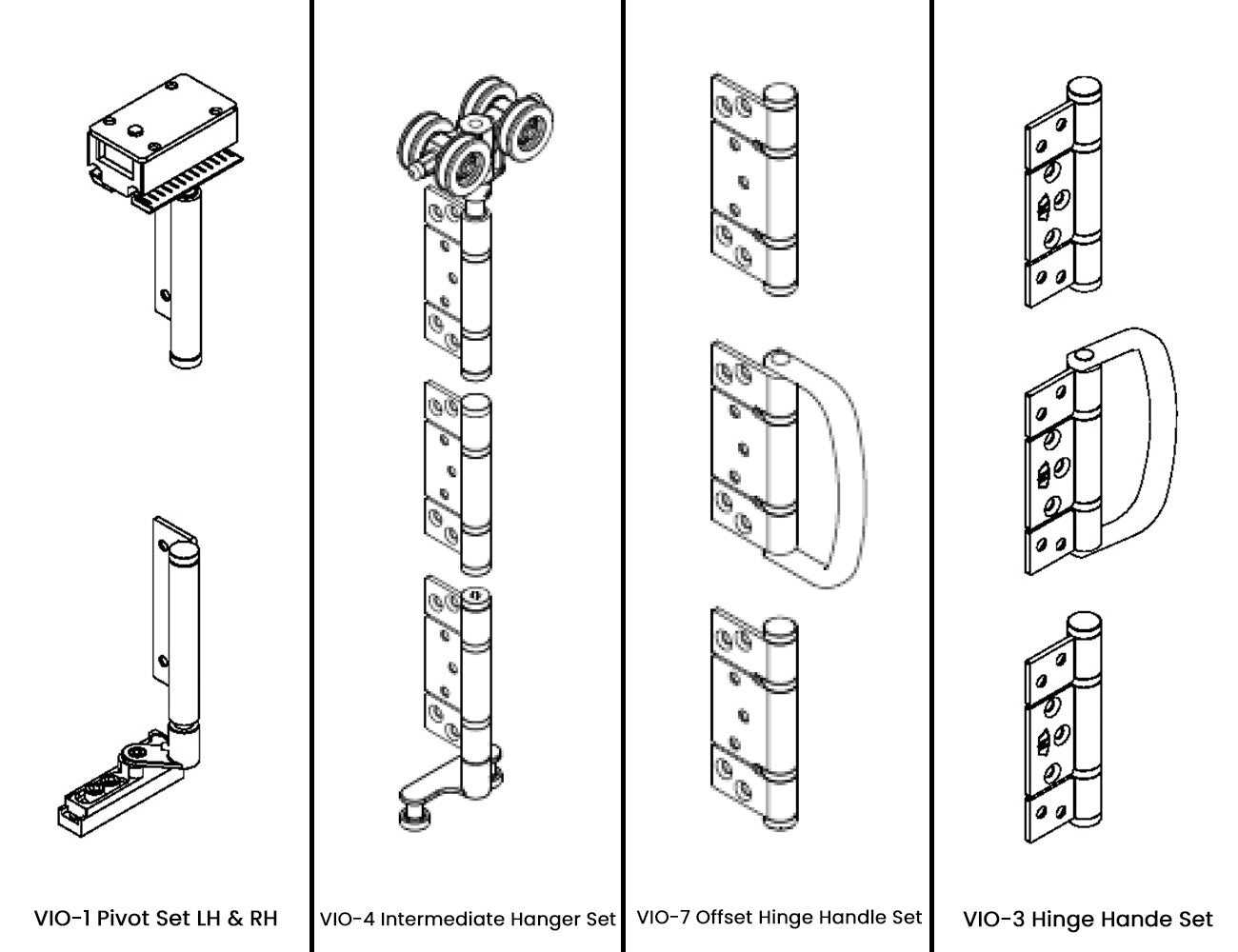 VIO-1 Pivot Set LH & RH

VIO-4 Intermediate Hanger Set

VIO-7 Offset Hinge Handle Set

VIO-3 Hinge Hande Set