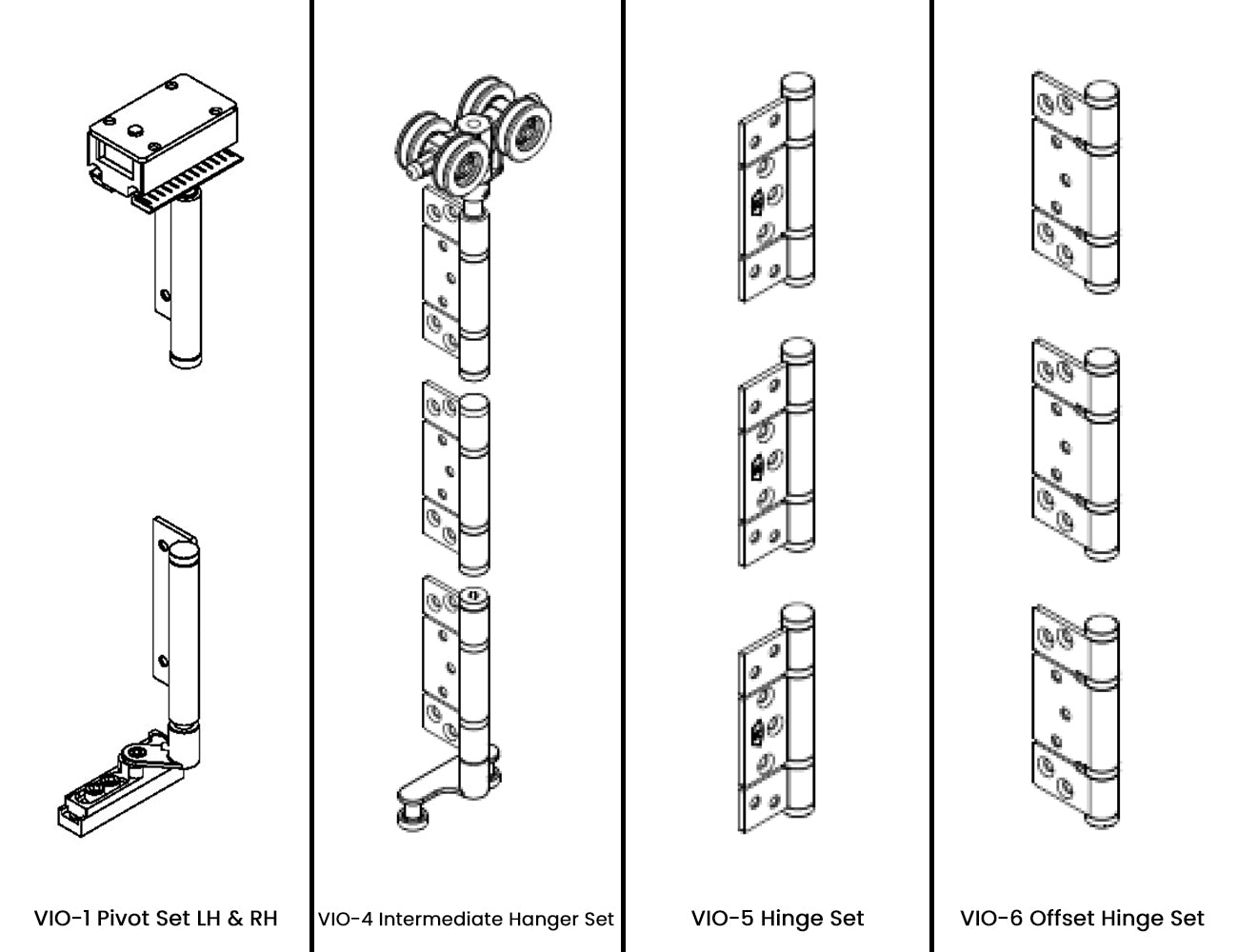 VIO-1 Pivot Set LH & RH

VIO-4 Intermediate Hanger Set

VIO-5 Hinge Set

VIO-6 Offset Hinge Set