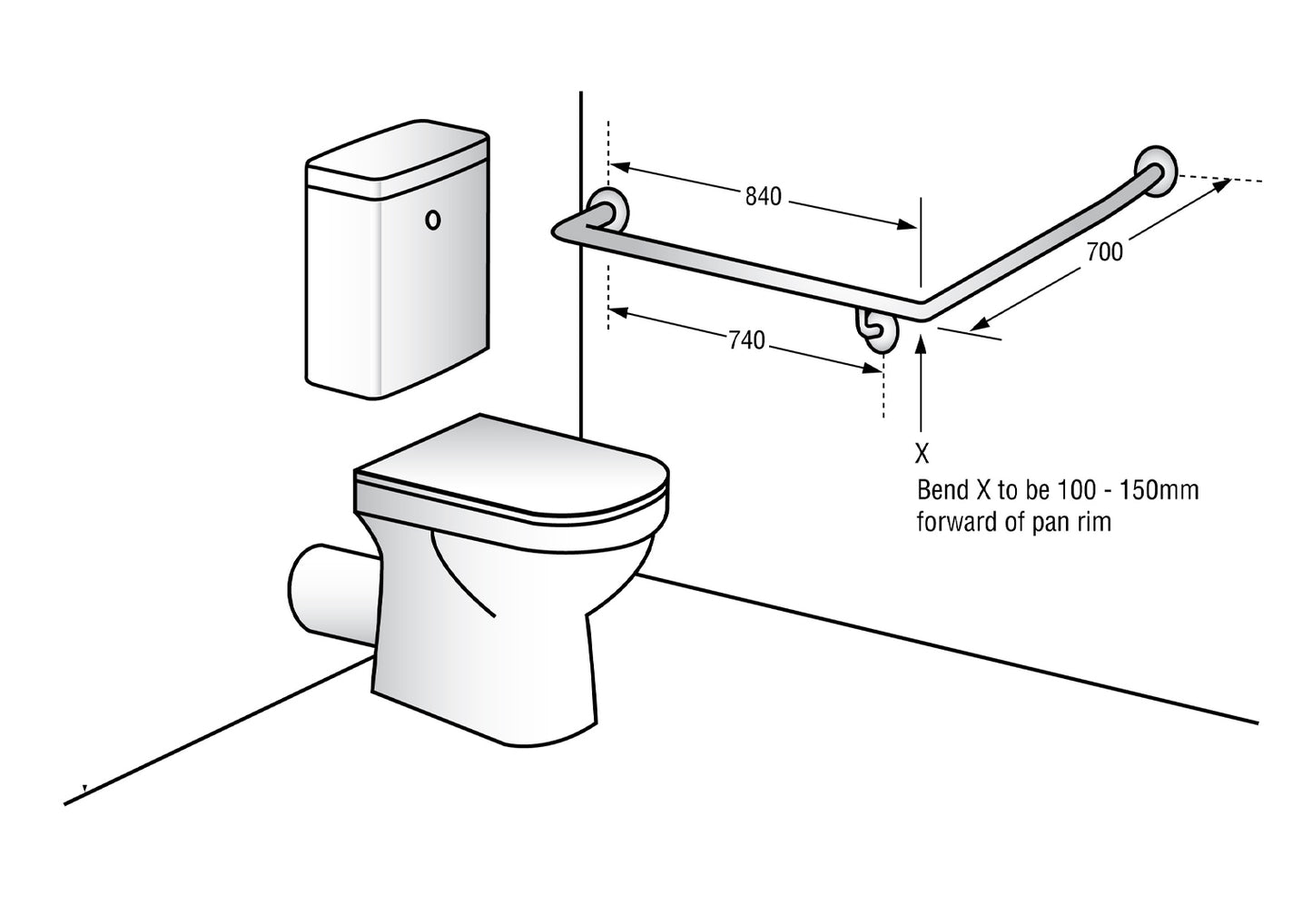 840

700

740

X

Bend X to be 100 - 150mm forward of pan rim