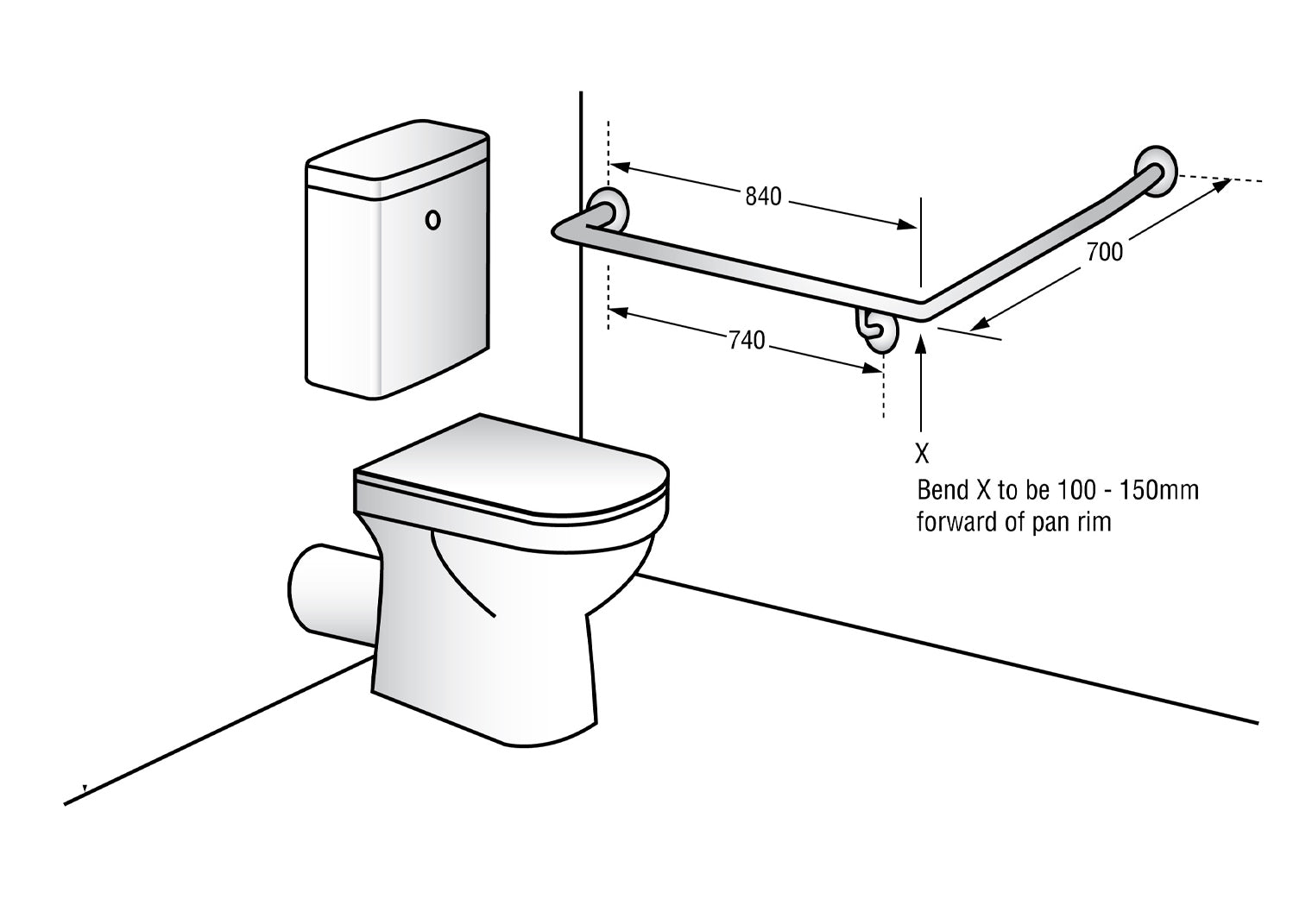 840

700

740

X

Bend X to be 100 - 150mm forward of pan rim