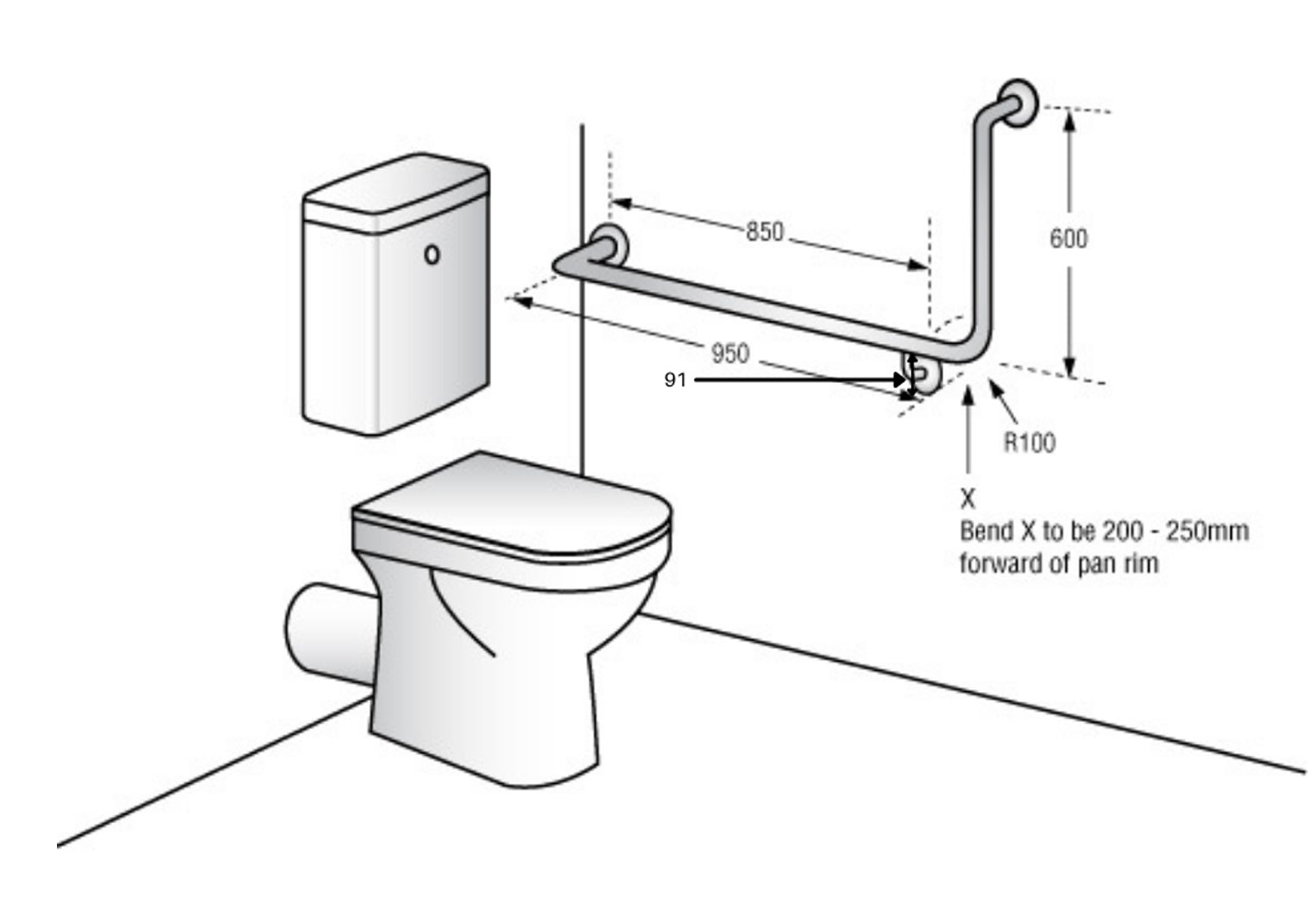 850

600

950

91

R100

X
Bend X to be 200 - 250mm forward of pan rim