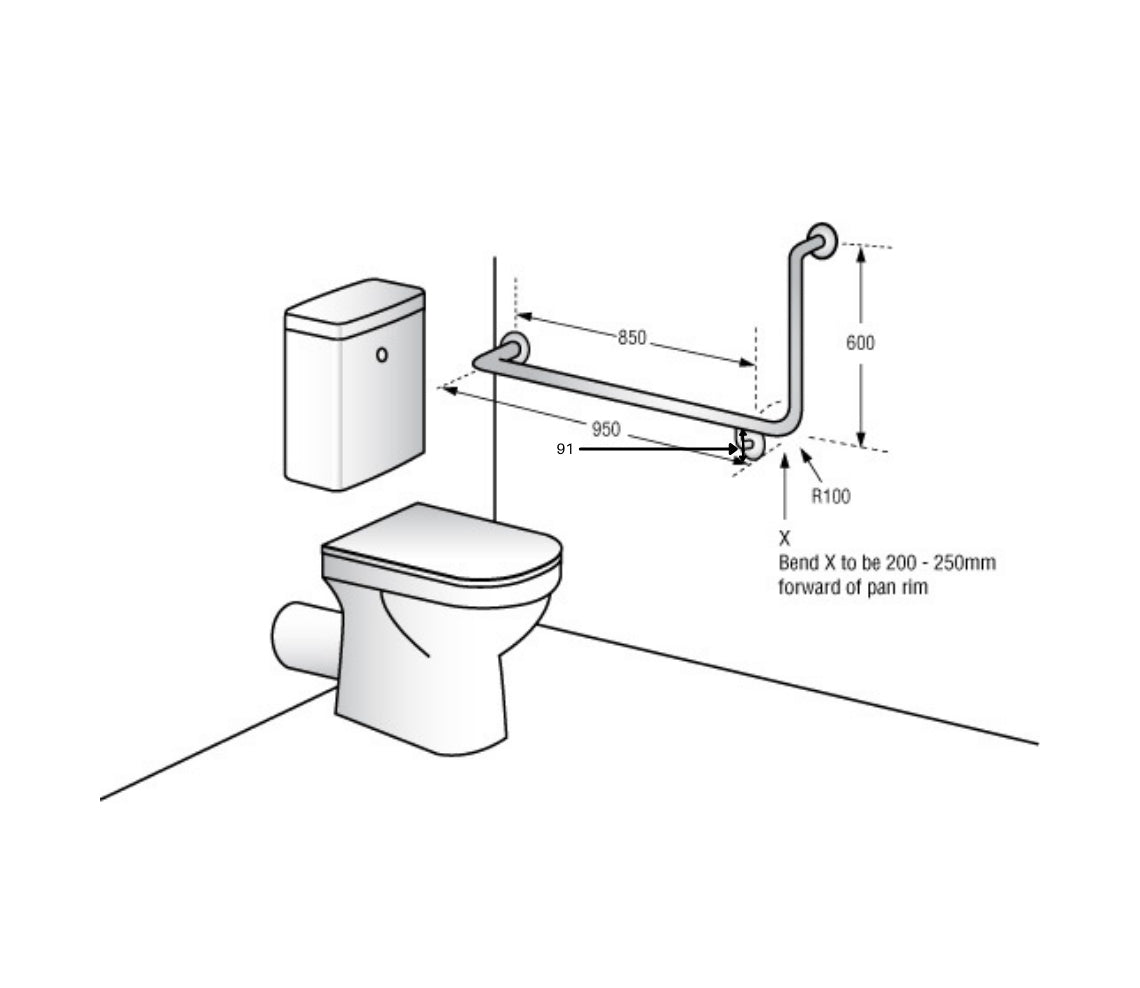 850

600

950

91

R100

X
Bend X to be 200 - 250mm forward of pan rim