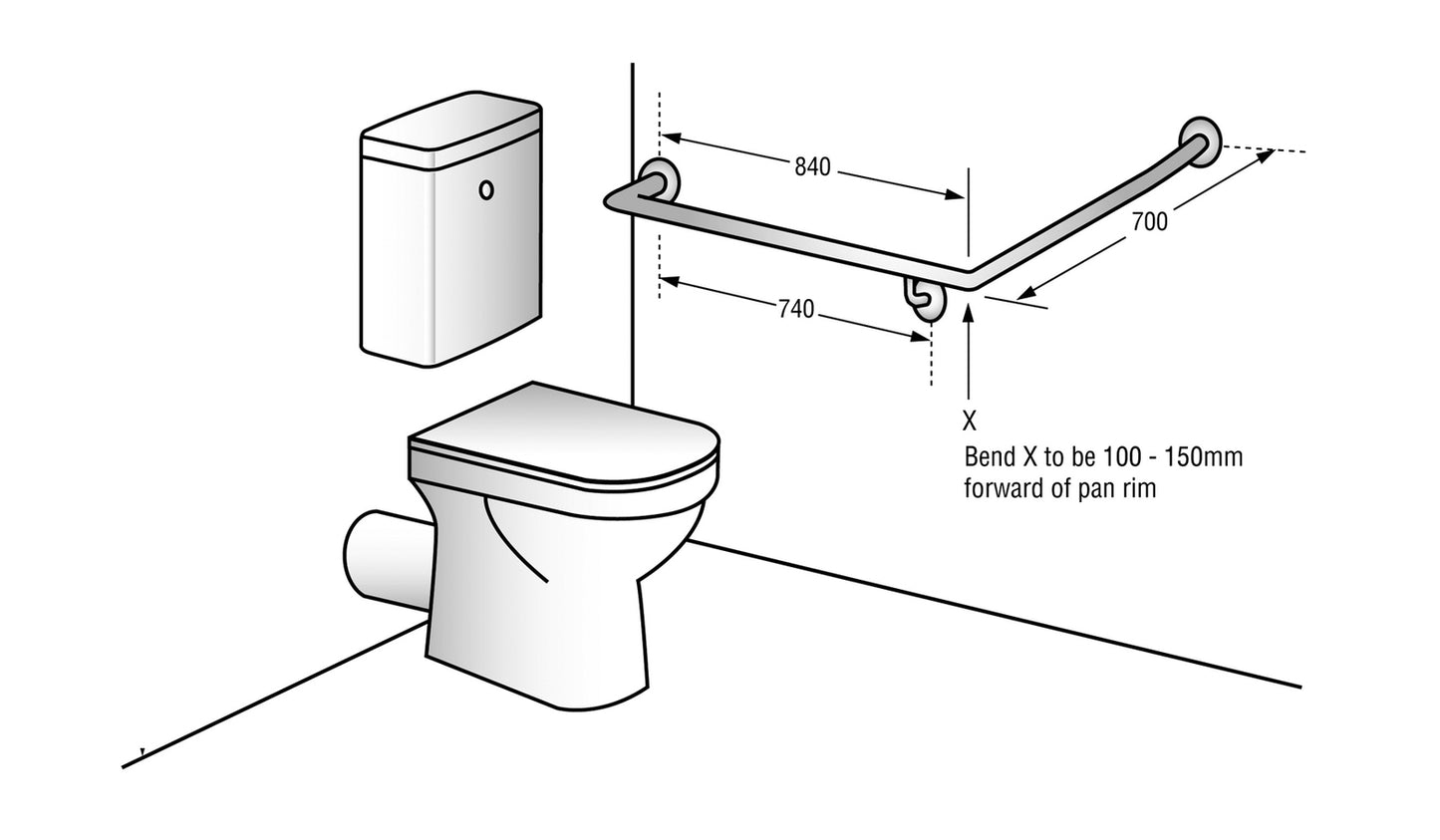 840

700

740

X

Bend X to be 100 - 150mm forward of pan rim