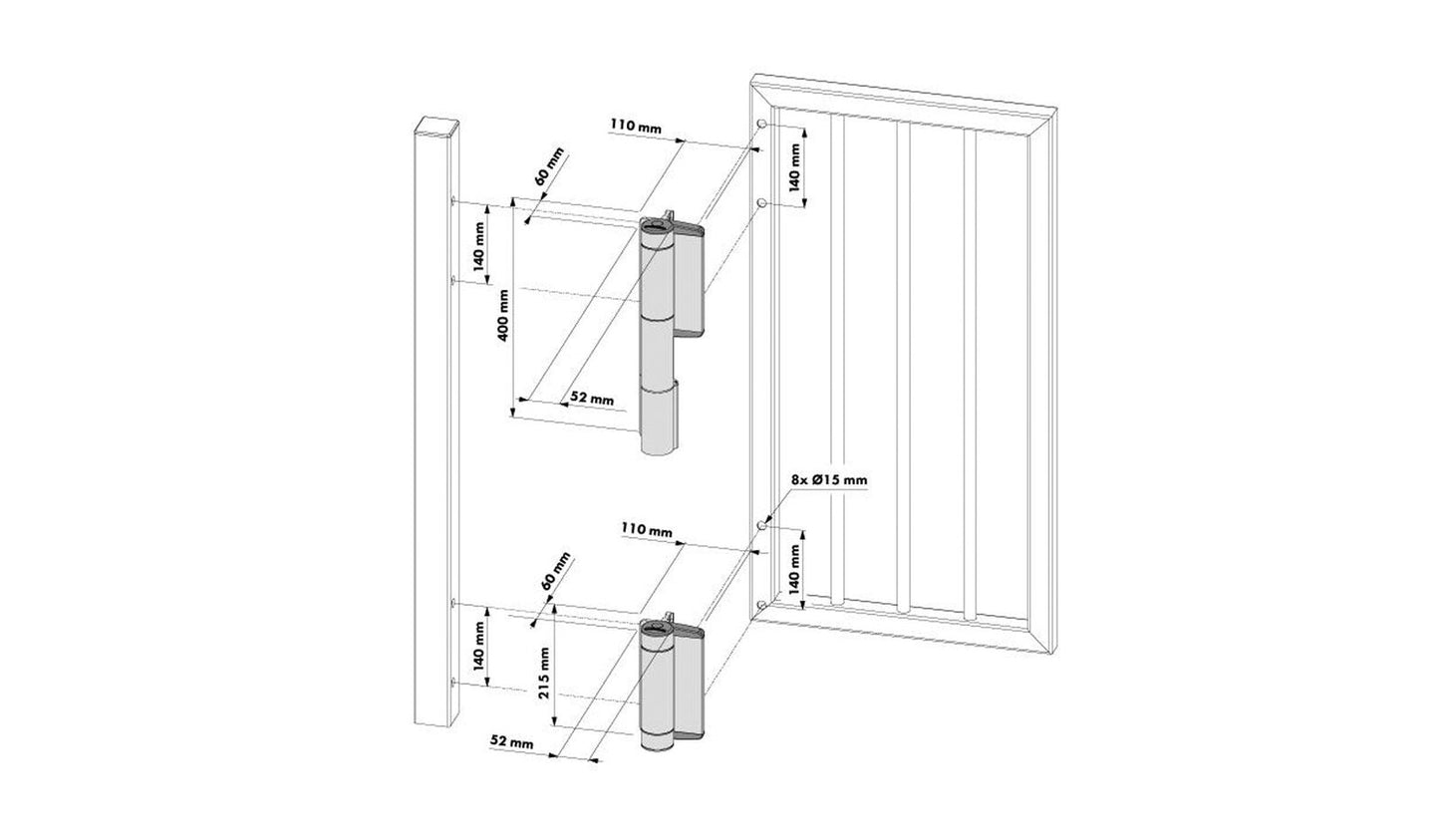 110 mm
60 mm
140 mm
140 mm
400 mm
52 mm
8x Ø15 mm
110 mm
60 mm
140 mm
140 mm
215 mm
52 mm