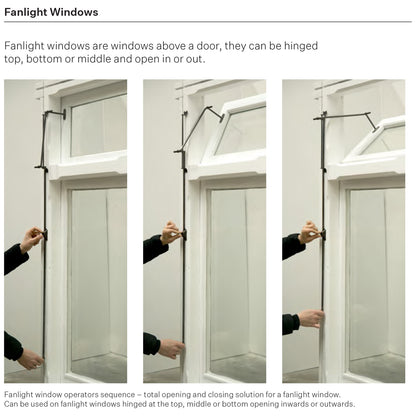 Fanlight Windows

Fanlight windows are windows above a door, they can be hinged top, bottom or middle and open in or out.

Fanlight window operators sequence – total opening and closing solution for a fanlight window.
Can be used on fanlight windows hinged at the top, middle or bottom opening inwards or outwards.